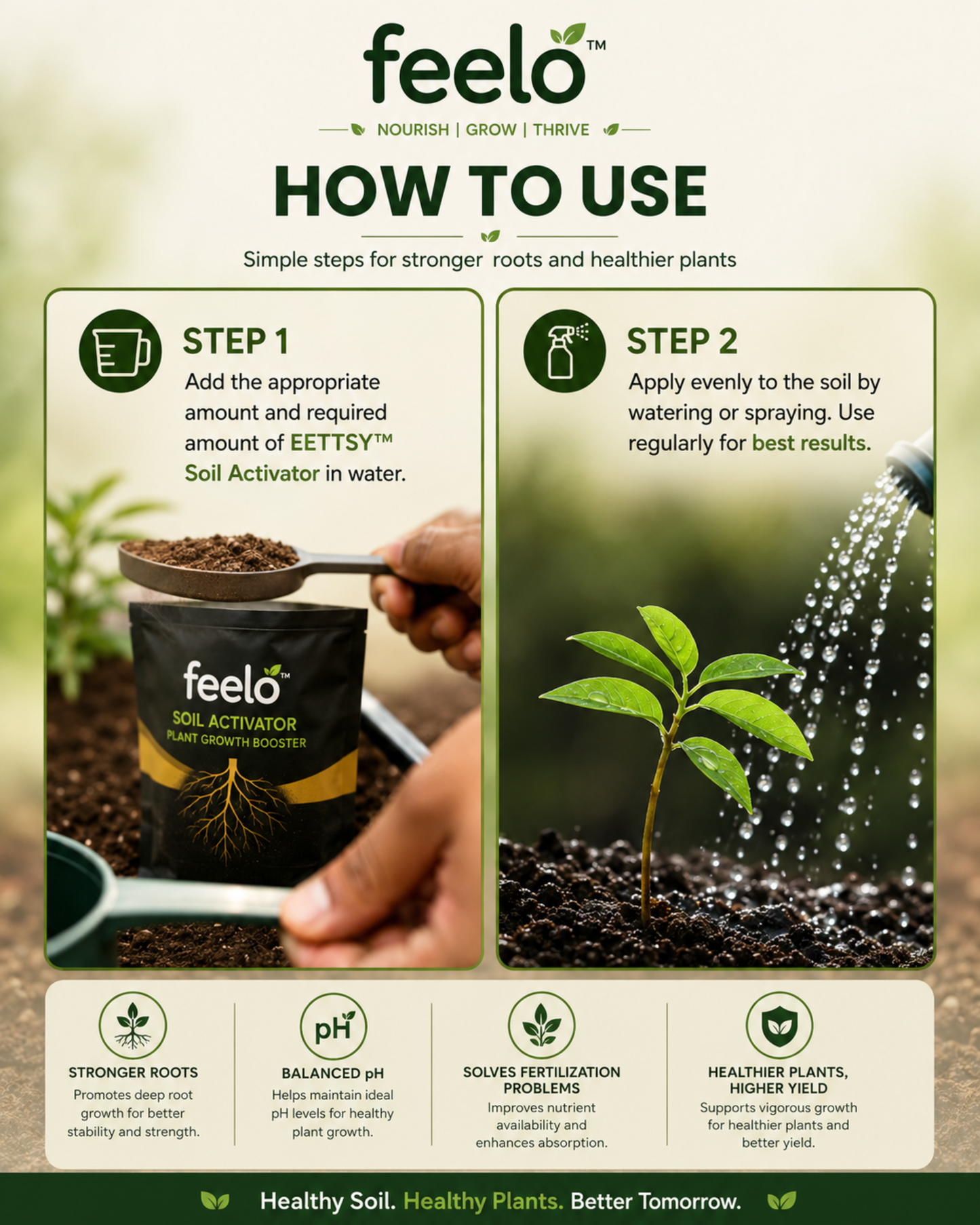 feelo™

NOURISH | GROW | THRIVE

HOW TO USE

Simple steps for stronger roots and healthier plants

STEP 1
Add the appropriate amount and required amount of EETTSY™ Soil Activator in water.

feelo™
SOIL ACTIVATOR
PLANT GROWTH BOOSTER

STEP 2
Apply evenly to the soil by watering or spraying. Use regularly for best results.

pH

STRONGER ROOTS
Promotes deep root growth for better stability and strength.

BALANCED pH
Helps maintain ideal pH levels for healthy plant growth.

SOLVES FERTILIZATION PROBLEMS
Improves nutrient availability and enhances absorption.

HEALTHIER PLANTS, HIGHER YIELD
Supports vigorous growth for healthier plants and better yield.

Healthy Soil. Healthy Plants. Better Tomorrow.